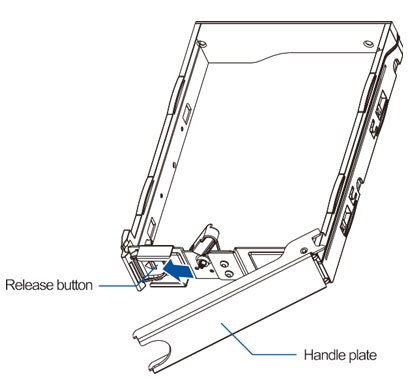 Release button

Handle plate